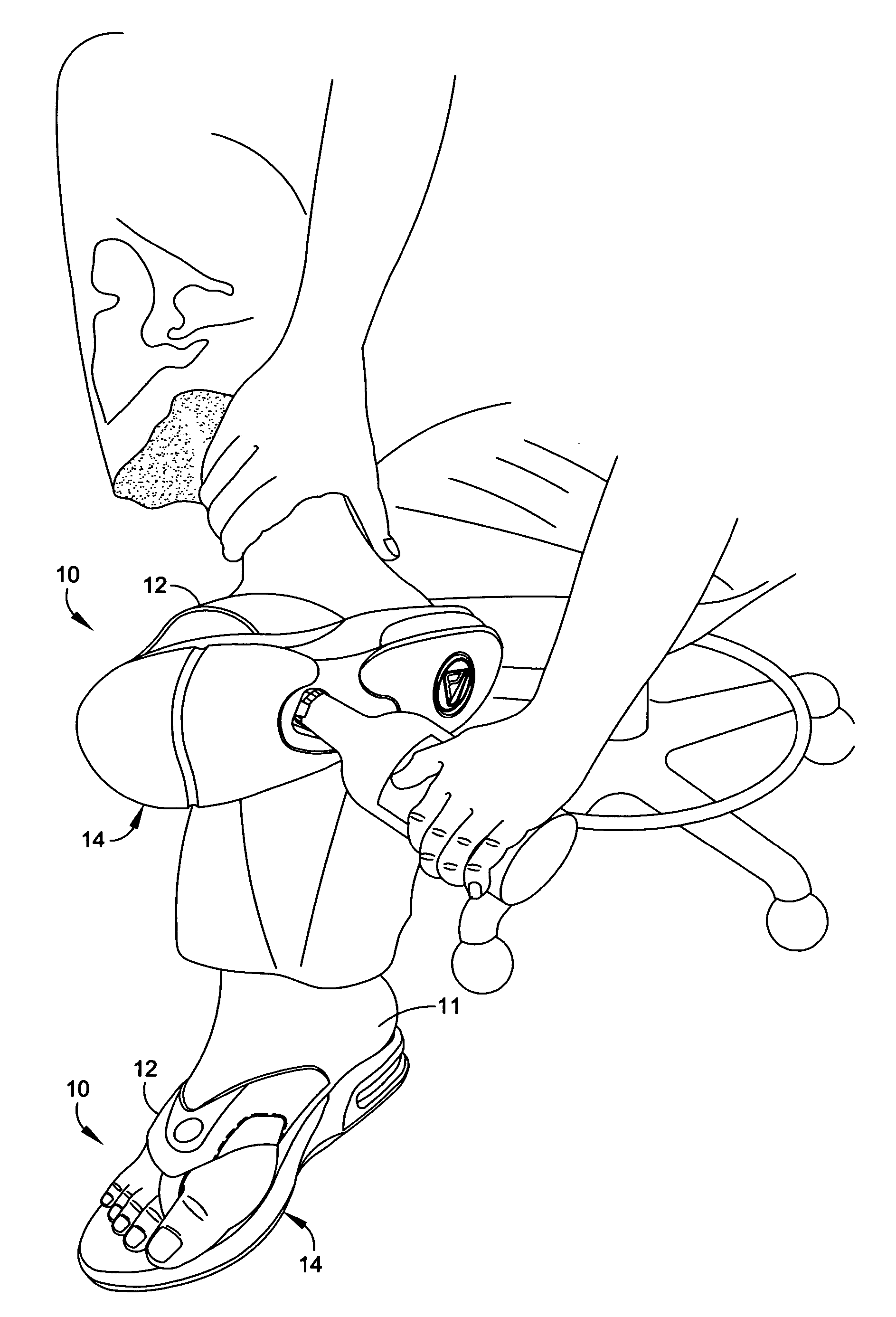 10
12
14
11
12
10
14