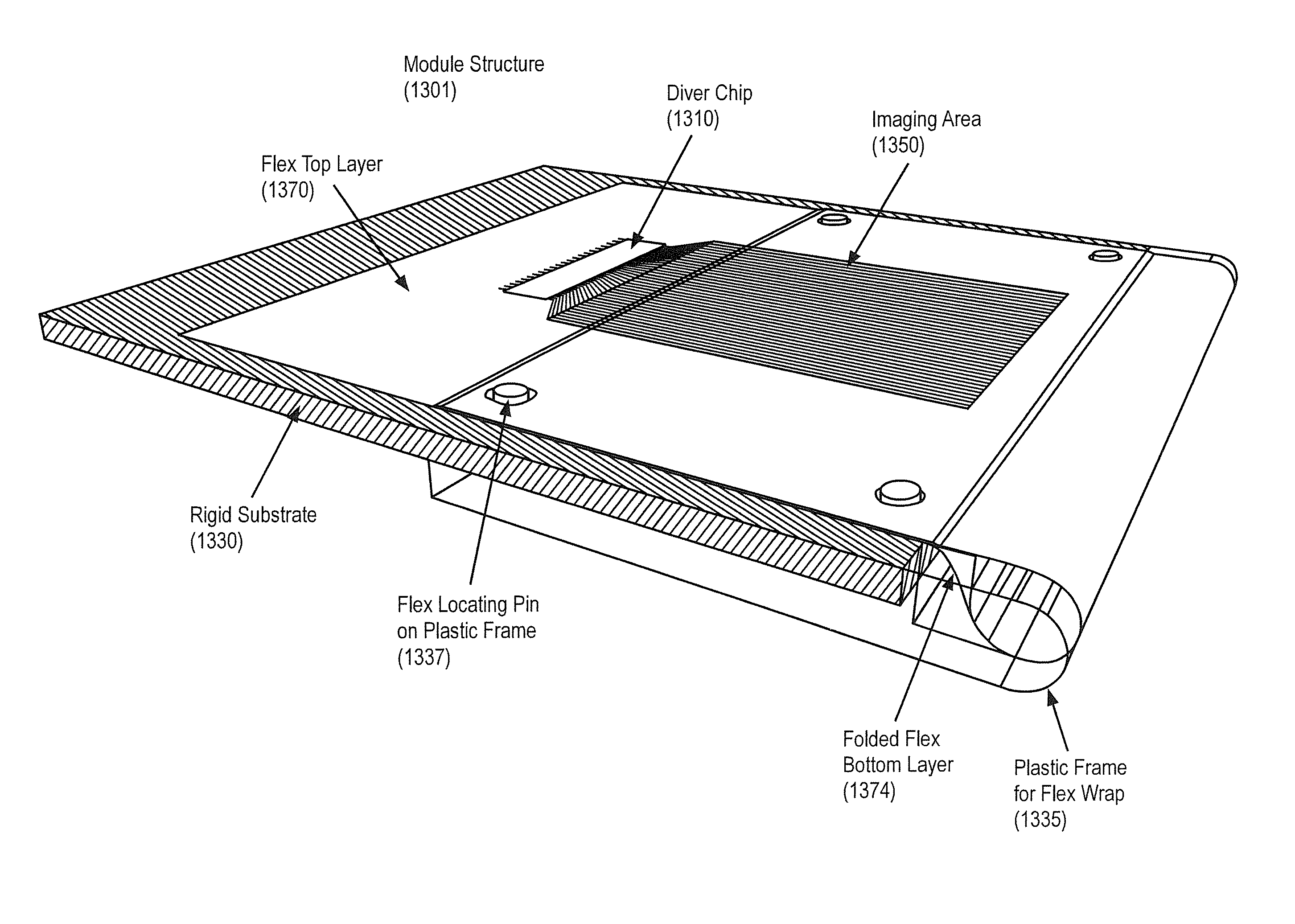 Module Structure
(1301)

Diver Chip
(1310)

Imaging Area
(1350)

Flex Top Layer
(1370)

Rigid Substrate
(1330)

Flex Locating Pin
on Plastic Frame
(1337)

Folded Flex
Bottom Layer
(1374)

Plastic Frame
for Flex Wrap
(1335)