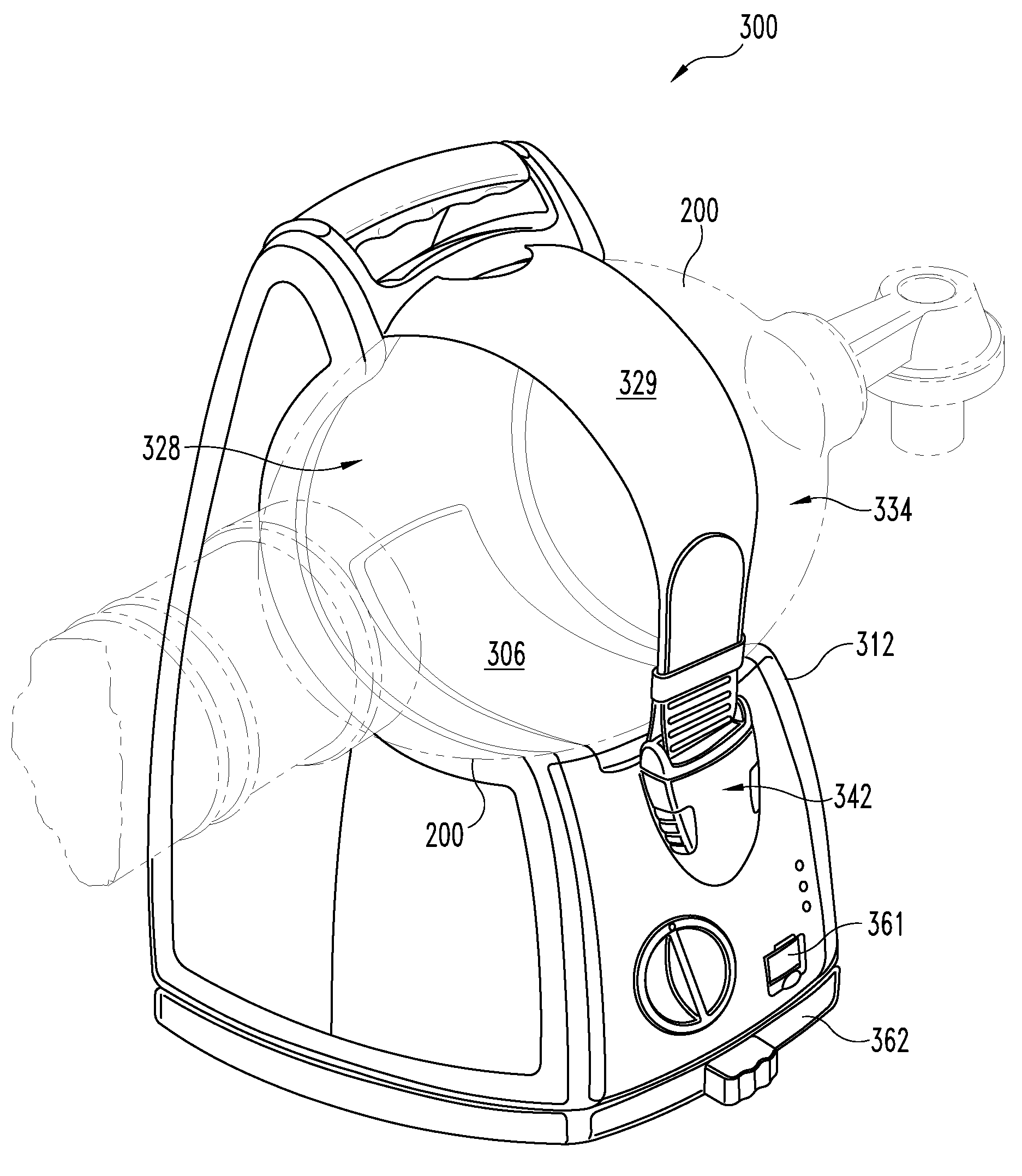 300

200

329

328

334

306

312

342

200

361

362