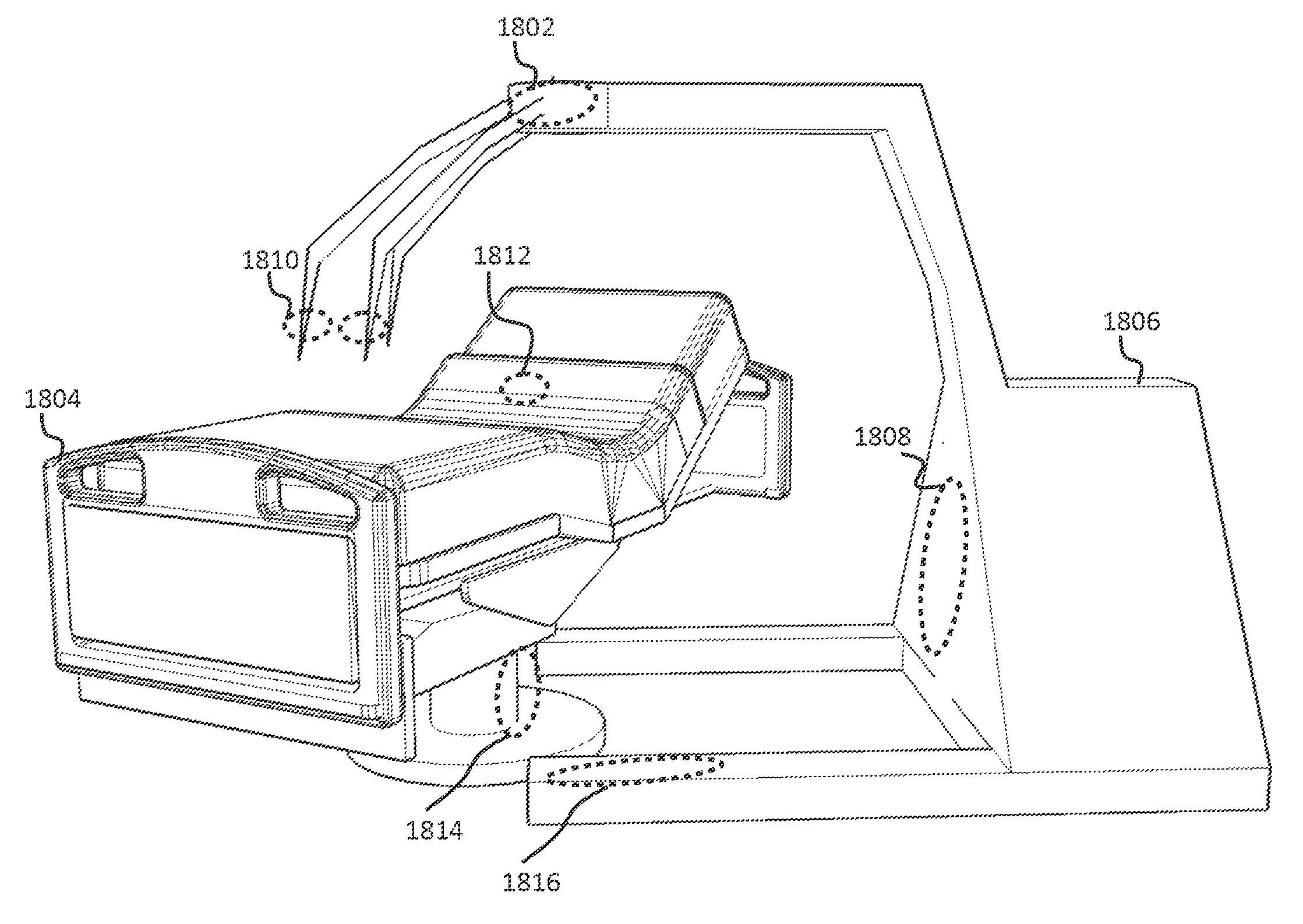 1802

1810

1812

1806

1804

1808

1814

1816